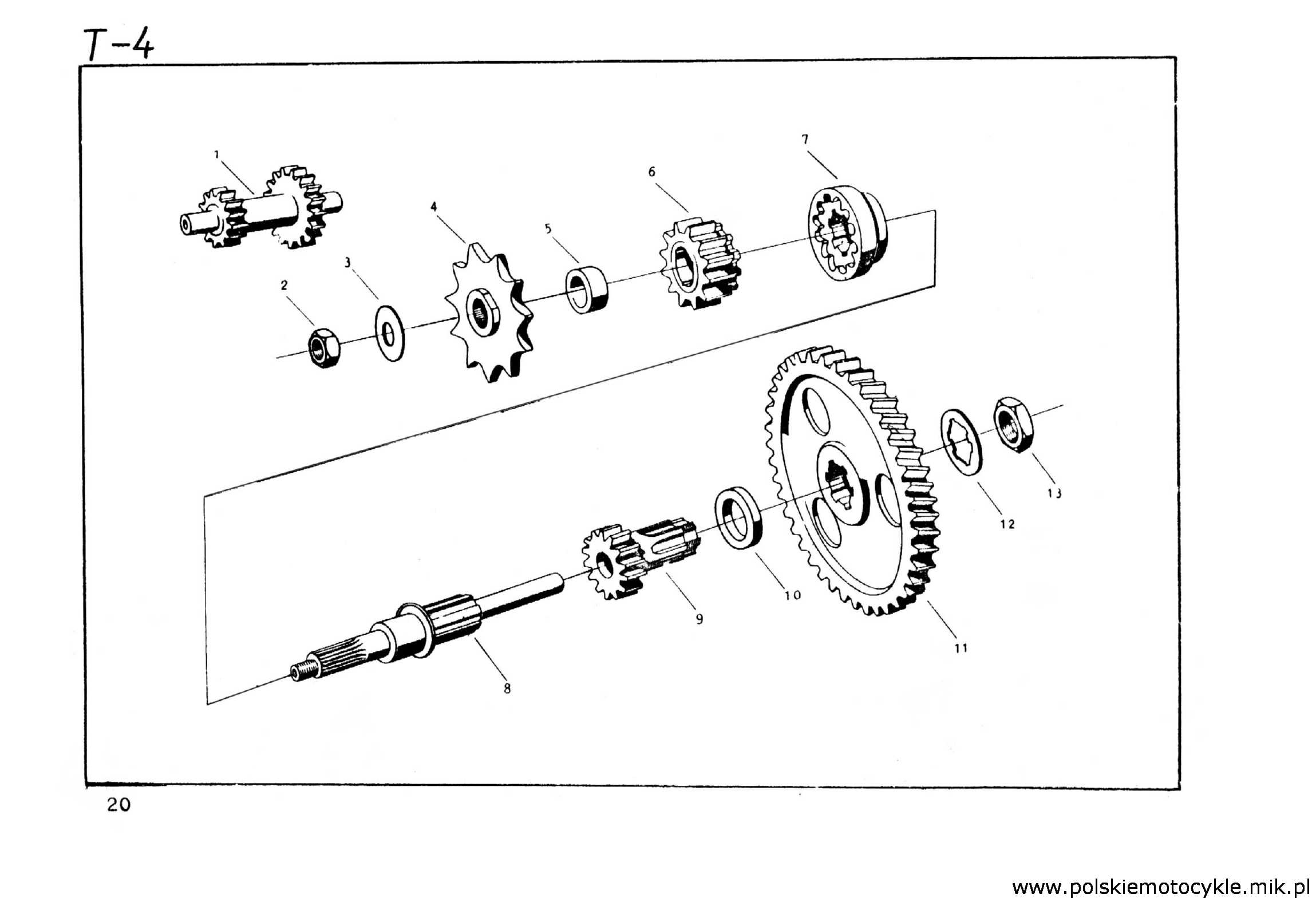 T-4

1
2
3
4
5
6
7
8
9
10
11
12
13

20

www.polskiemotocykle.mik.pl