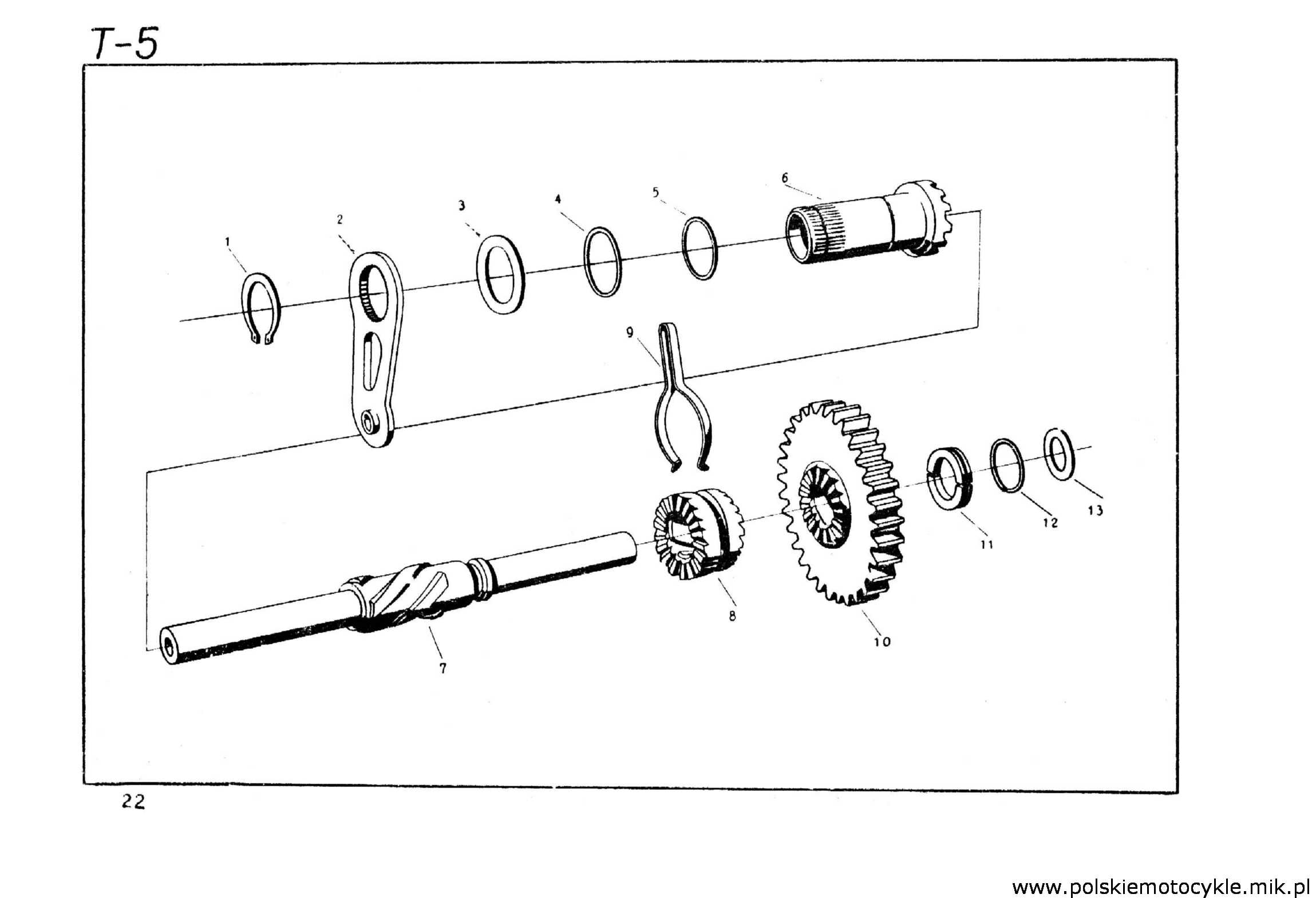 T-5

1
2
3
4
5
6
9
7
8
10
11
12
13

22

www.polskiemotocykle.mik.pl