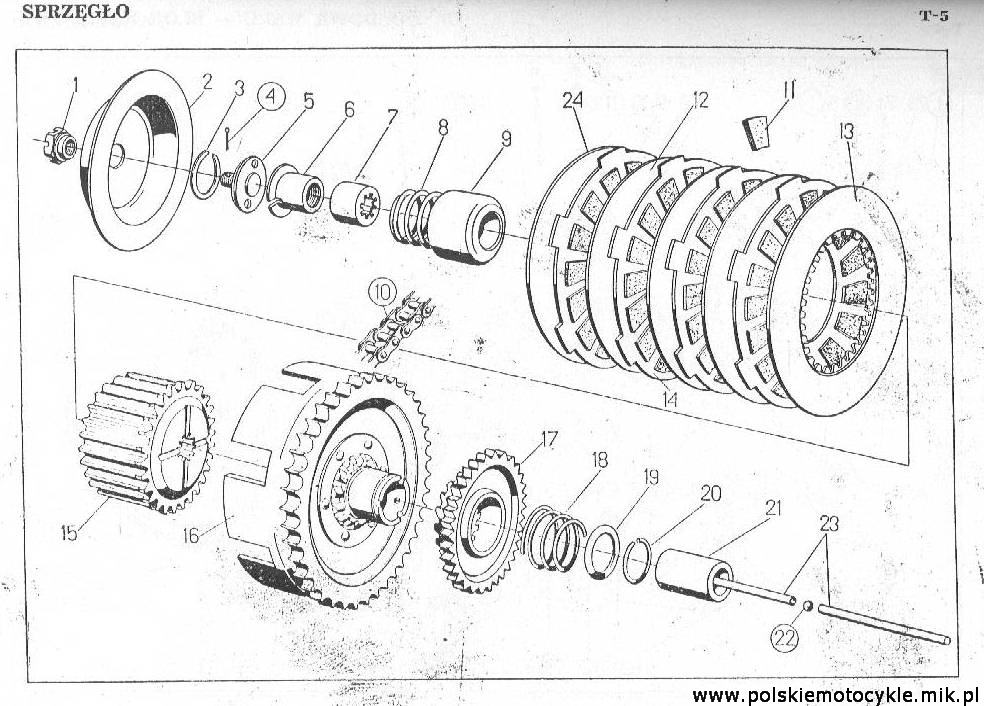 SPRZĘGŁO

T-5

1
2
3
4
5
6
7
8
9
24
12
11
13
10
14
15
16
17
18
19
20
21
23
22

www.polskiemotocykle.mik.pl